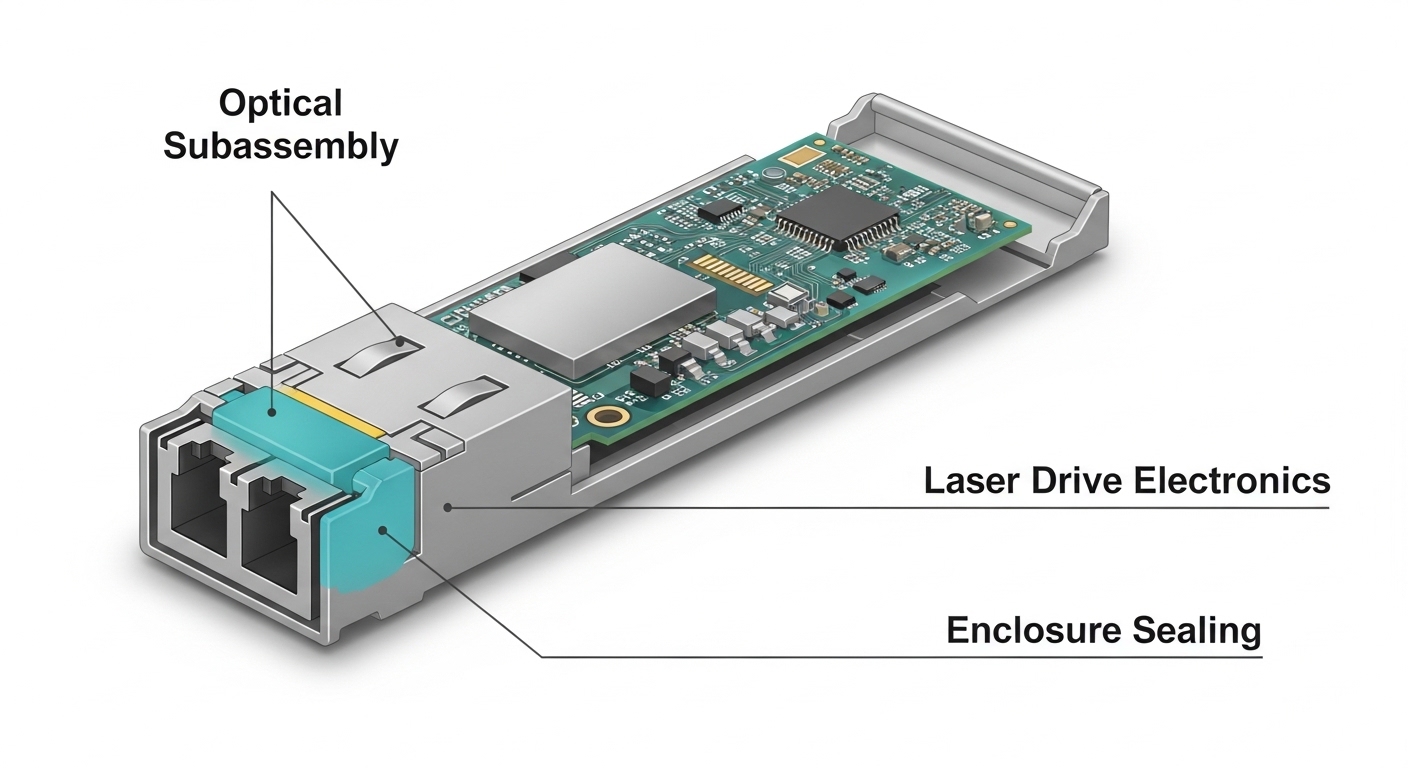 Optical Subassembly

Laser Drive Electronics

Enclosure Sealing